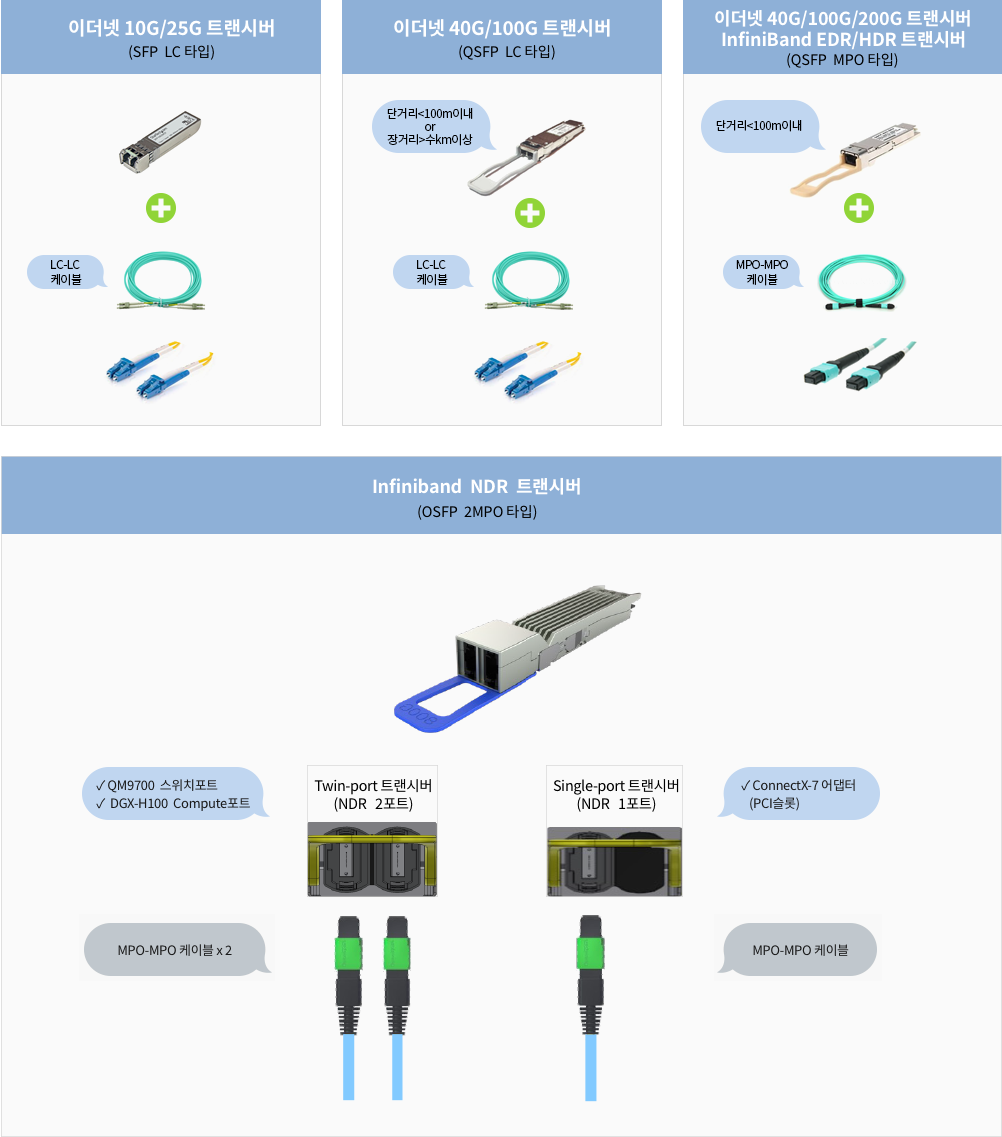 이더넷 10G/25G 트랜시버
(SFP LC 타입)

LC-LC
케이블

이더넷 40G/100G 트랜시버
(QSFP LC 타입)

단거리<100m이내
or
장거리>수km이상

LC-LC
케이블

이더넷 40G/100G/200G 트랜시버
InfiniBand EDR/HDR 트랜시버
(QSFP MPO 타입)

단거리<100m이내

MPO-MPO
케이블

Infiniband NDR 트랜시버
(OSFP 2MPO 타입)

✓ QM9700 스위치포트
✓ DGX-H100 Compute포트

Twin-port 트랜시버
(NDR 2포트)

Single-port 트랜시버
(NDR 1포트)

✓ ConnectX-7 어댑터
(PCI슬롯)

MPO-MPO 케이블 x 2

MPO-MPO 케이블